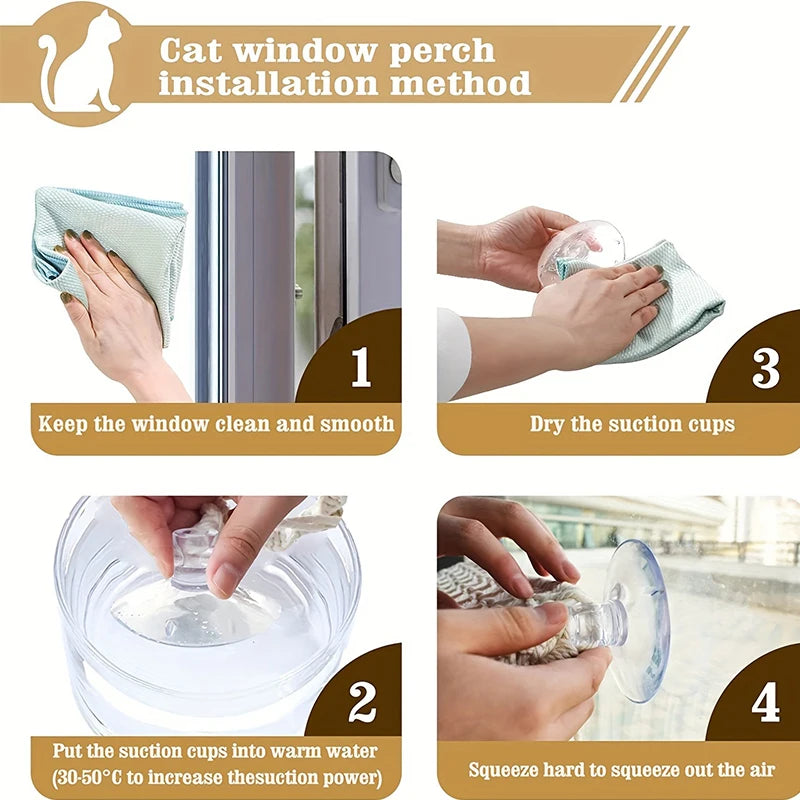 Cat window perch installation method

1

Keep the window clean and smooth

3

Dry the suction cups

2

Put the suction cups into warm water (30-50°C to increase thesuction power)

4

Squeeze hard to squeeze out the air