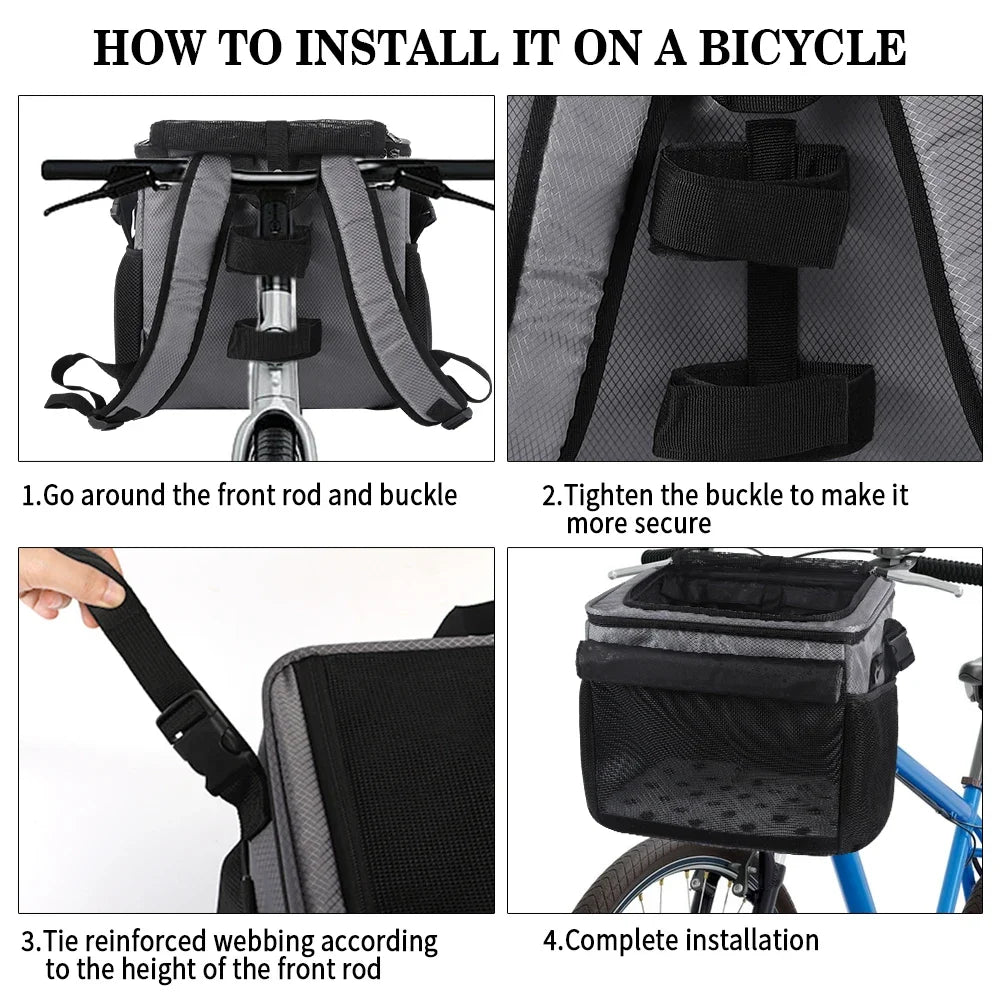 HOW TO INSTALL IT ON A BICYCLE

1.Go around the front rod and buckle

2.Tighten the buckle to make it more secure

3.Tie reinforced webbing according to the height of the front rod

4.Complete installation